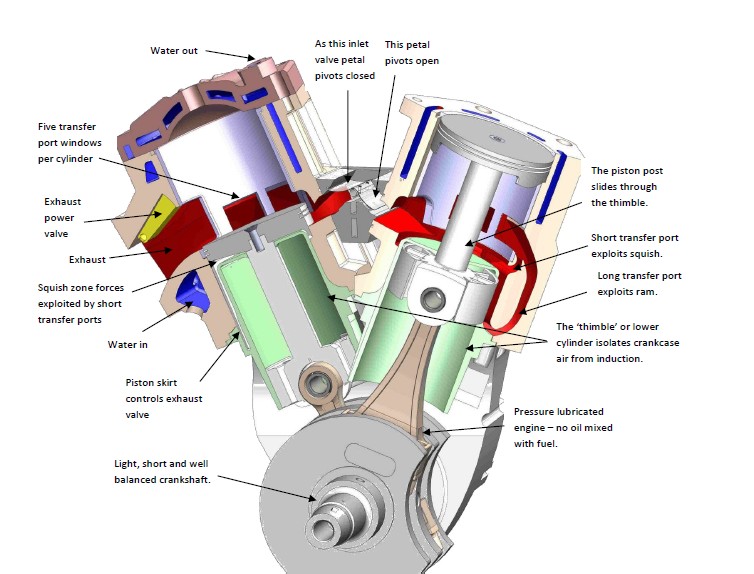 Water out

As this inlet valve petal pivots closed

This petal pivots open

Five transfer port windows per cylinder

Exhaust power valve

Exhaust

Squish zone forces exploited by short transfer ports

Water in

Piston skirt controls exhaust valve

Light, short and well balanced crankshaft.

The piston post slides through the thimble.

Short transfer port exploits squish.

Long transfer port exploits ram.

The 'thimble' or lower cylinder isolates crankcase air from induction.

Pressure lubricated engine – no oil mixed with fuel.