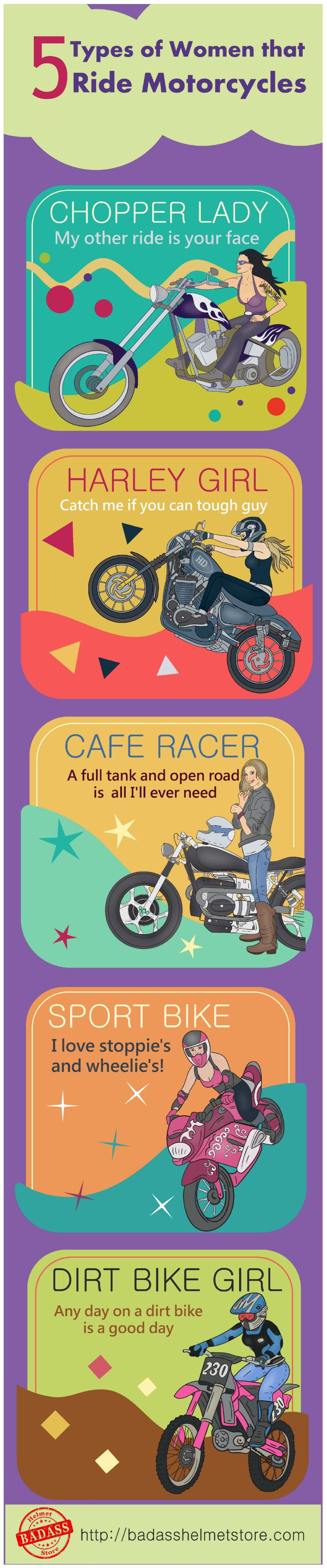 5 Types of Women that Ride Motorcycles

CHOPPER LADY
My other ride is your face

HARLEY GIRL
Catch me if you can tough guy

HD

CAFE RACER
A full tank and open road is all I'll ever need

SPORT BIKE
I love stoppie's and wheelie's!

DIRT BIKE GIRL
Any day on a dirt bike is a good day

230

30

Helmet BADASS Store
http://badasshelmetstore.com