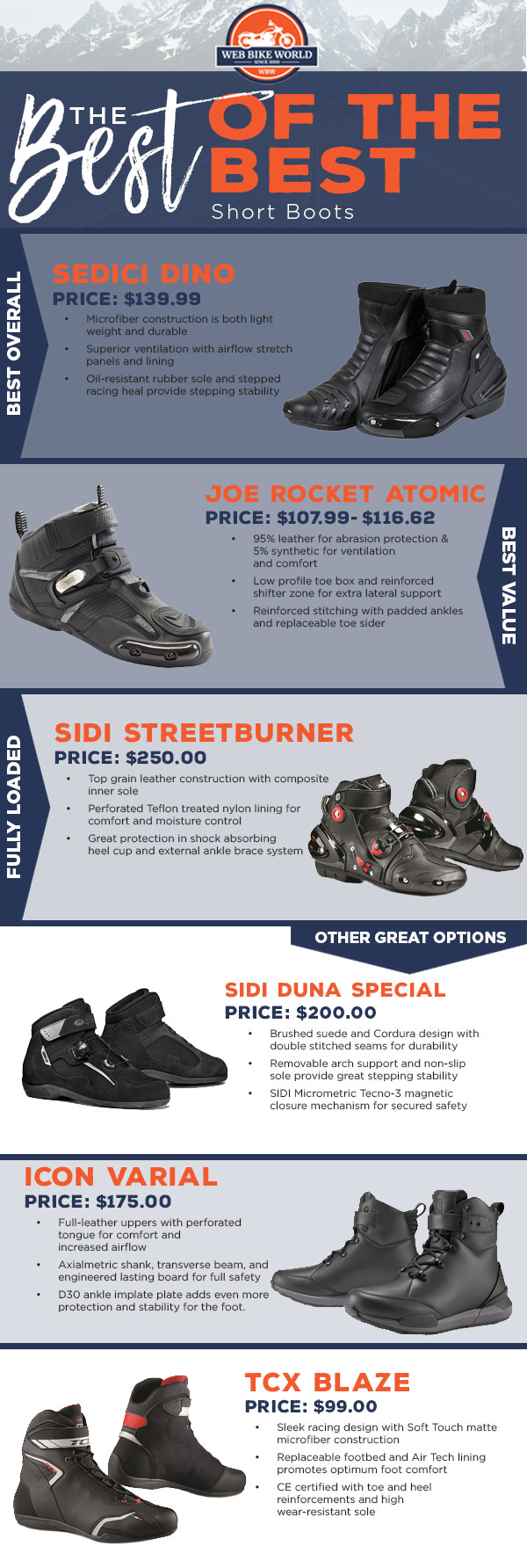 WEB BIKE WORLD
SINCE 2000
WBW

THE Best OF THE BEST
Short Boots

BEST OVERALL

SEDICI DINO
PRICE: $139.99
• Microfiber construction is both light weight and durable
• Superior ventilation with airflow stretch panels and lining
• Oil-resistant rubber sole and stepped racing heal provide stepping stability

JOE ROCKET ATOMIC
PRICE: $107.99- $116.62
• 95% leather for abrasion protection & 5% synthetic for ventilation and comfort
• Low profile toe box and reinforced shifter zone for extra lateral support
• Reinforced stitching with padded ankles and replaceable toe sider

BEST VALUE

FULLY LOADED

SIDI STREETBURNER
PRICE: $250.00
• Top grain leather construction with composite inner sole
• Perforated Teflon treated nylon lining for comfort and moisture control
• Great protection in shock absorbing heel cup and external ankle brace system

OTHER GREAT OPTIONS

SIDI DUNA SPECIAL
PRICE: $200.00
• Brushed suede and Cordura design with double stitched seams for durability
• Removable arch support and non-slip sole provide great stepping stability
• SIDI Micrometric Tecno-3 magnetic closure mechanism for secured safety

ICON VARIAL
PRICE: $175.00
• Full-leather uppers with perforated tongue for comfort and increased airflow
• Axialmetric shank, transverse beam, and engineered lasting board for full safety
• D30 ankle implate plate adds even more protection and stability for the foot.

TCX BLAZE
PRICE: $99.00
• Sleek racing design with Soft Touch matte microfiber construction
• Replaceable footbed and Air Tech lining promotes optimum foot comfort
• CE certified with toe and heel reinforcements and high wear-resistant sole