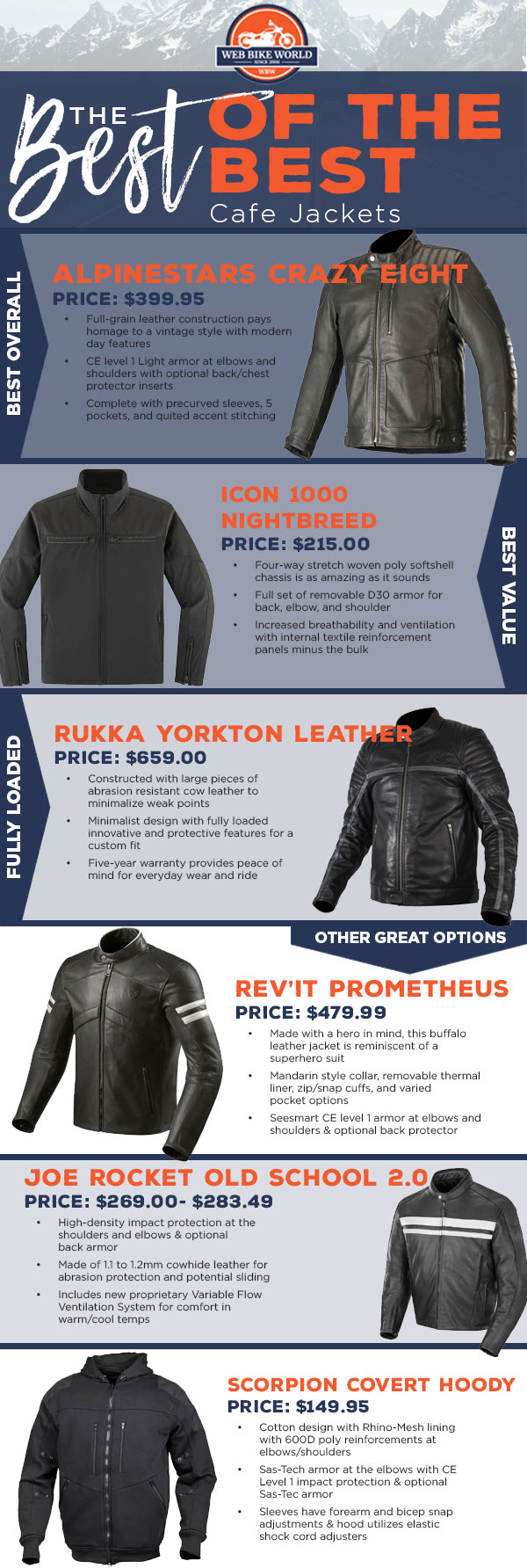 WEB BIKE WORLD
SINCE 2000
WBW

THE Best OF THE BEST
Cafe Jackets

BEST OVERALL

ALPINESTARS CRAZY EIGHT
PRICE: $399.95
• Full-grain leather construction pays homage to a vintage style with modern day features
• CE level 1 Light armor at elbows and shoulders with optional back/chest protector inserts
• Complete with precurved sleeves, 5 pockets, and quited accent stitching

ICON 1000 NIGHTBREED
PRICE: $215.00
• Four-way stretch woven poly softshell chassis is as amazing as it sounds
• Full set of removable D30 armor for back, elbow, and shoulder
• Increased breathability and ventilation with internal textile reinforcement panels minus the bulk

BEST VALUE

FULLY LOADED

RUKKA YORKTON LEATHER
PRICE: $659.00
• Constructed with large pieces of abrasion resistant cow leather to minimalize weak points
• Minimalist design with fully loaded innovative and protective features for a custom fit
• Five-year warranty provides peace of mind for everyday wear and ride

OTHER GREAT OPTIONS

REV'IT PROMETHEUS
PRICE: $479.99
• Made with a hero in mind, this buffalo leather jacket is reminiscent of a superhero suit
• Mandarin style collar, removable thermal liner, zip/snap cuffs, and varied pocket options
• Seesmart CE level 1 armor at elbows and shoulders & optional back protector

JOE ROCKET OLD SCHOOL 2.0
PRICE: $269.00- $283.49
• High-density impact protection at the shoulders and elbows & optional back armor
• Made of 1.1 to 1.2mm cowhide leather for abrasion protection and potential sliding
• Includes new proprietary Variable Flow Ventilation System for comfort in warm/cool temps

SCORPION COVERT HOODY
PRICE: $149.95
• Cotton design with Rhino-Mesh lining with 600D poly reinforcements at elbows/shoulders
• Sas-Tech armor at the elbows with CE Level 1 impact protection & optional Sas-Tec armor
• Sleeves have forearm and bicep snap adjustments & hood utilizes elastic shock cord adjusters