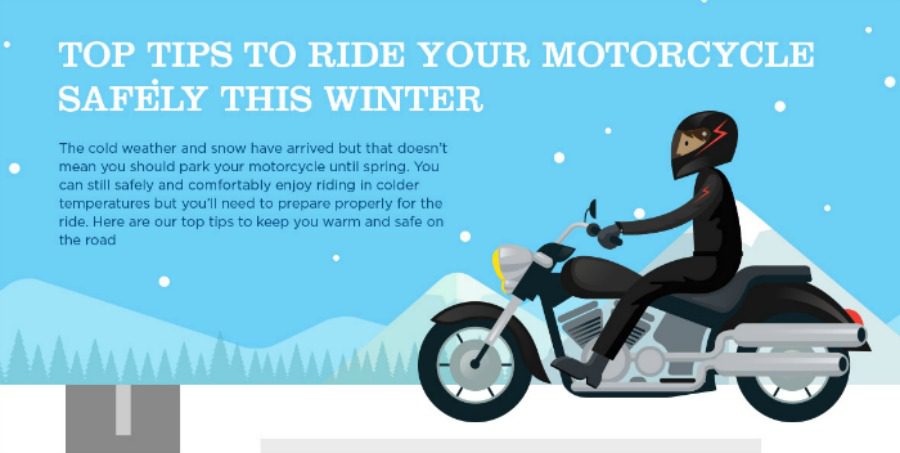 TOP TIPS TO RIDE YOUR MOTORCYCLE SAFELY THIS WINTER

The cold weather and snow have arrived but that doesn't mean you should park your motorcycle until spring. You can still safely and comfortably enjoy riding in colder temperatures but you'll need to prepare properly for the ride. Here are our top tips to keep you warm and safe on the road