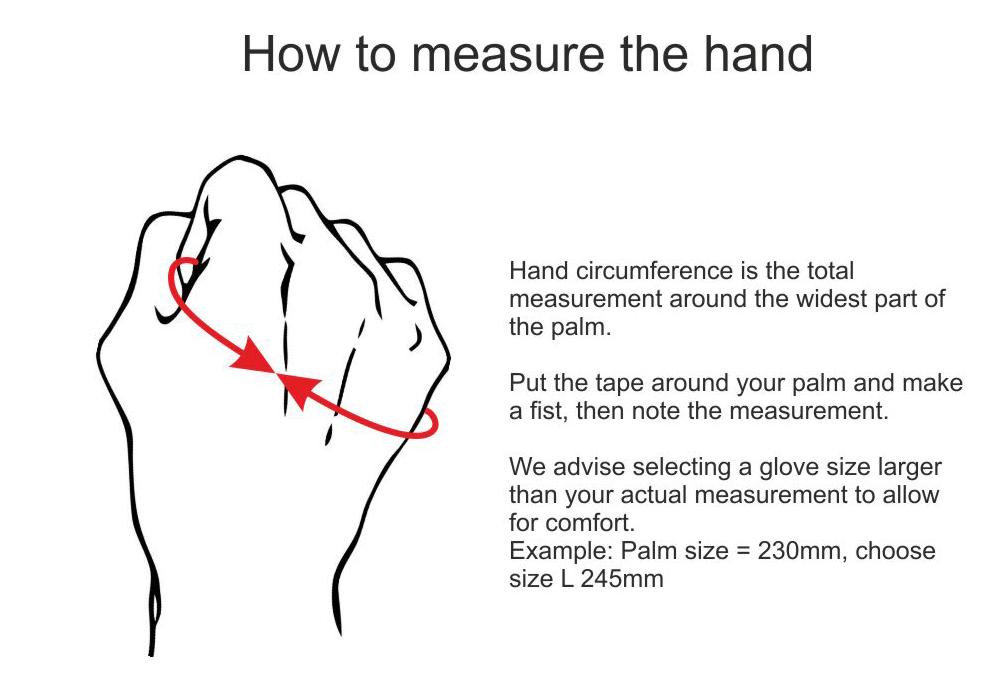 How to measure the hand

Hand circumference is the total measurement around the widest part of the palm.

Put the tape around your palm and make a fist, then note the measurement.

We advise selecting a glove size larger than your actual measurement to allow for comfort.
Example: Palm size = 230mm, choose size L 245mm